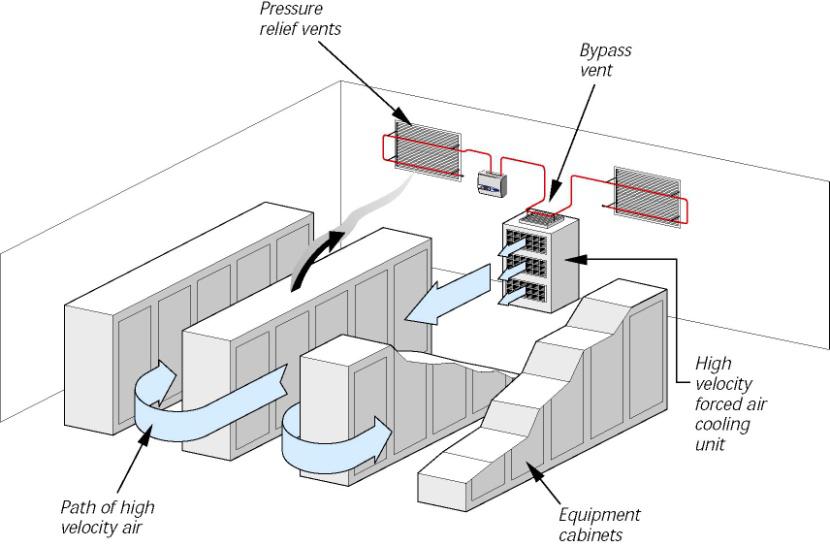 Pressure relief vents

Bypass vent

High velocity forced air cooling unit

Path of high velocity air

Equipment cabinets